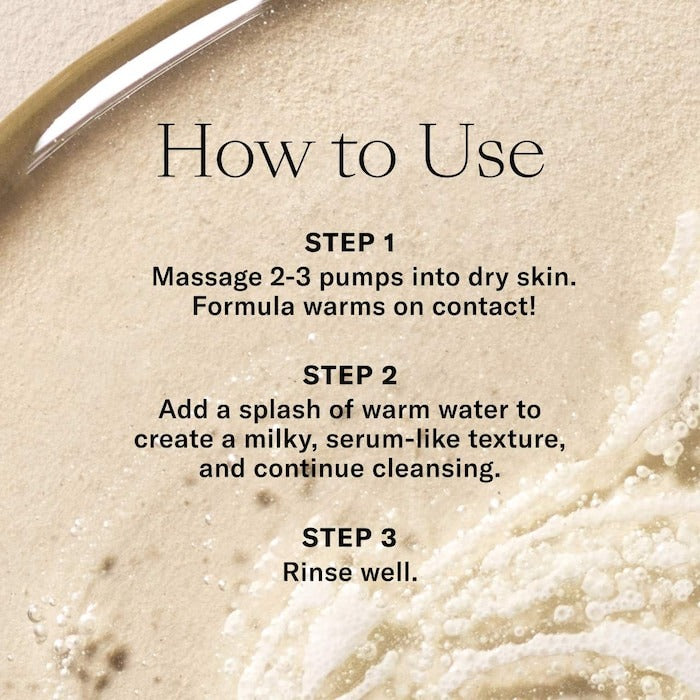 How to Use

STEP 1
Massage 2-3 pumps into dry skin. Formula warms on contact!

STEP 2
Add a splash of warm water to create a milky, serum-like texture, and continue cleansing.

STEP 3
Rinse well.