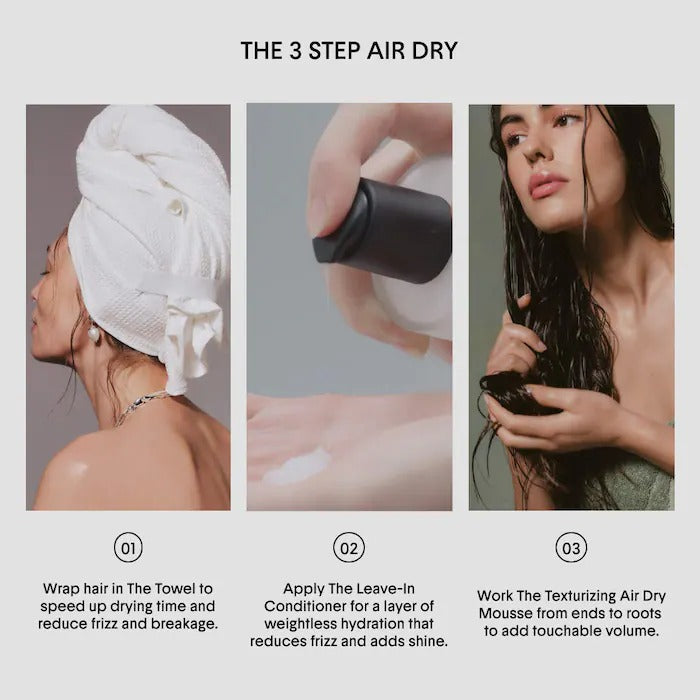 THE 3 STEP AIR DRY

01

Wrap hair in The Towel to speed up drying time and reduce frizz and breakage.

02

Apply The Leave-In Conditioner for a layer of weightless hydration that reduces frizz and adds shine.

03

Work The Texturizing Air Dry Mousse from ends to roots to add touchable volume.