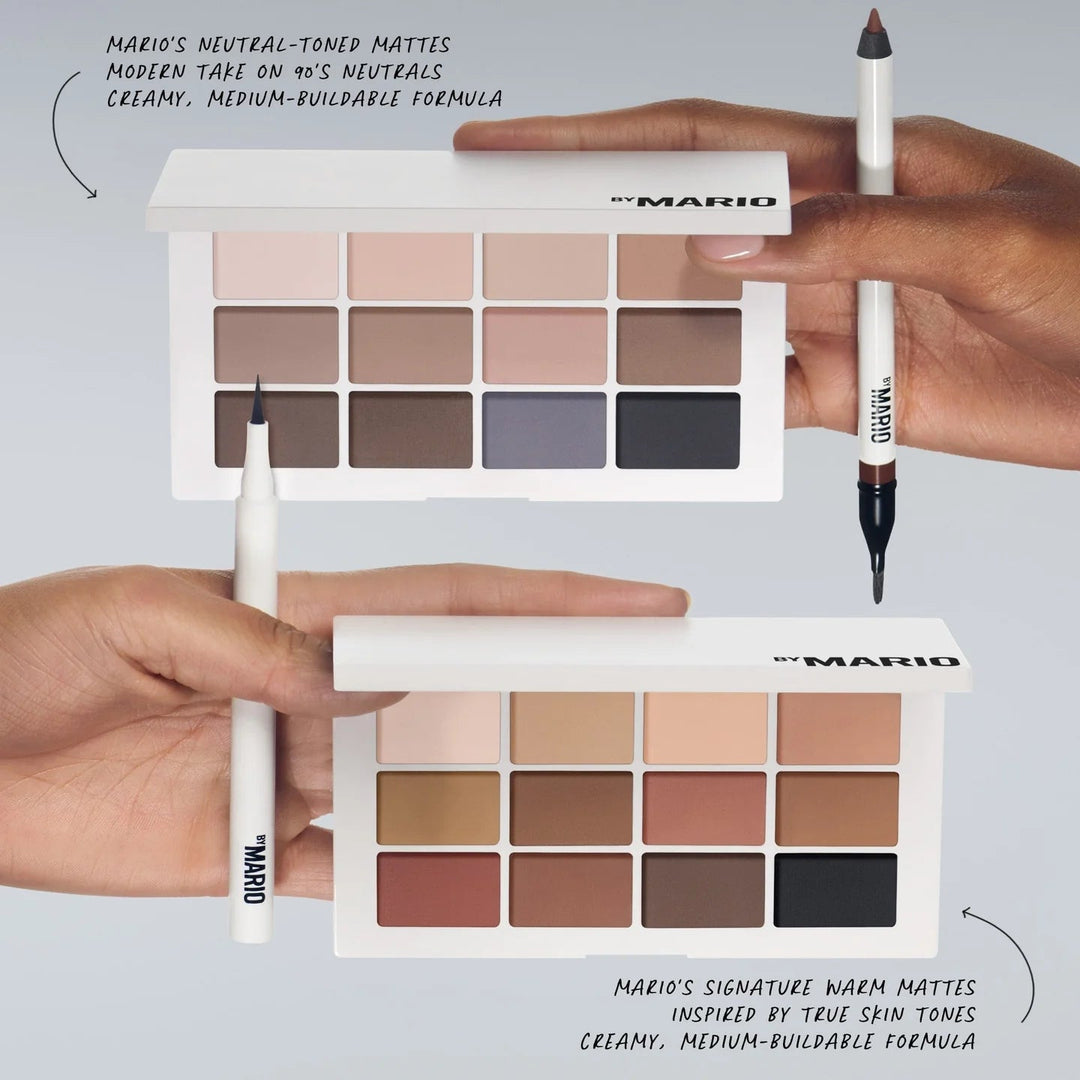 MARIO'S NEUTRAL-TONED MATTES
MODERN TAKE ON 90'S NEUTRALS
CREAMY, MEDIUM-BUILDABLE FORMULA

BY MARIO

BY MARIO

BY MARIO

BY MARIO

MARIO'S SIGNATURE WARM MATTES
INSPIRED BY TRUE SKIN TONES
CREAMY, MEDIUM-BUILDABLE FORMULA