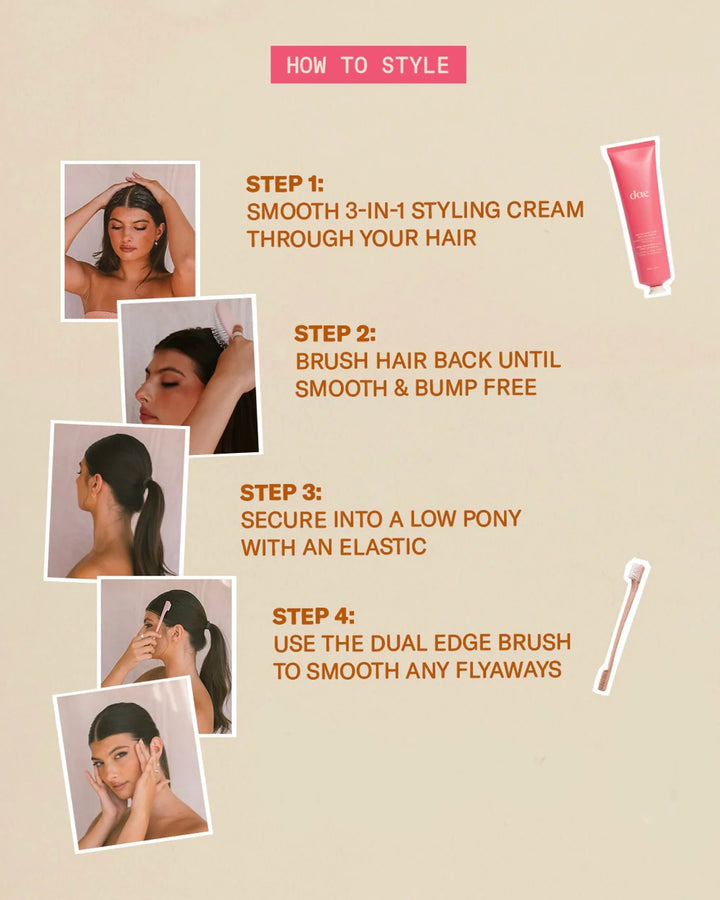 HOW TO STYLE

STEP 1:
SMOOTH 3-IN-1 STYLING CREAM THROUGH YOUR HAIR

dae

STEP 2:
BRUSH HAIR BACK UNTIL SMOOTH & BUMP FREE

STEP 3:
SECURE INTO A LOW PONY WITH AN ELASTIC

STEP 4:
USE THE DUAL EDGE BRUSH TO SMOOTH ANY FLYAWAYS