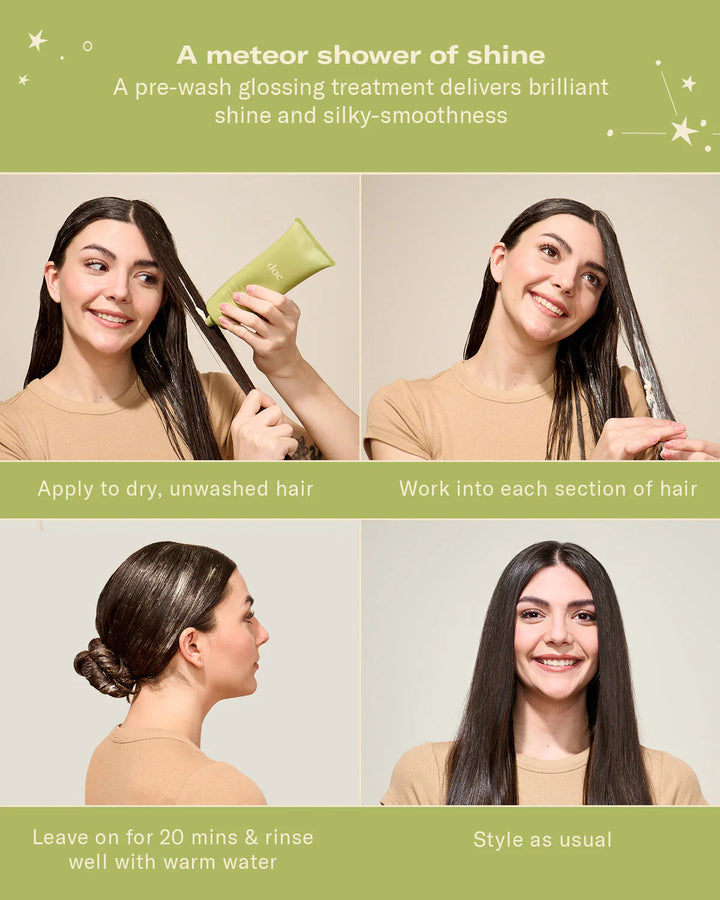 A meteor shower of shine
A pre-wash glossing treatment delivers brilliant shine and silky-smoothness

doe

Apply to dry, unwashed hair

Work into each section of hair

Leave on for 20 mins & rinse well with warm water

Style as usual