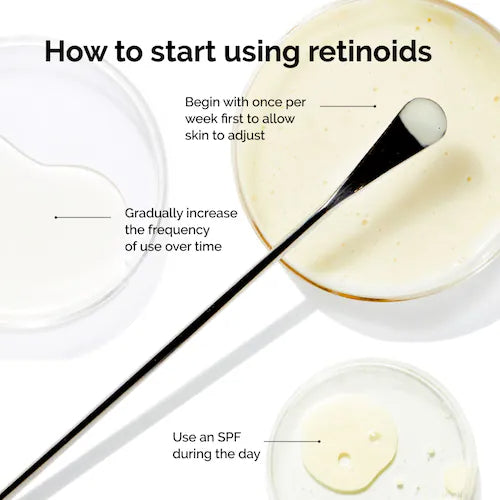 How to start using retinoids

Begin with once per week first to allow skin to adjust

Gradually increase the frequency of use over time

Use an SPF during the day