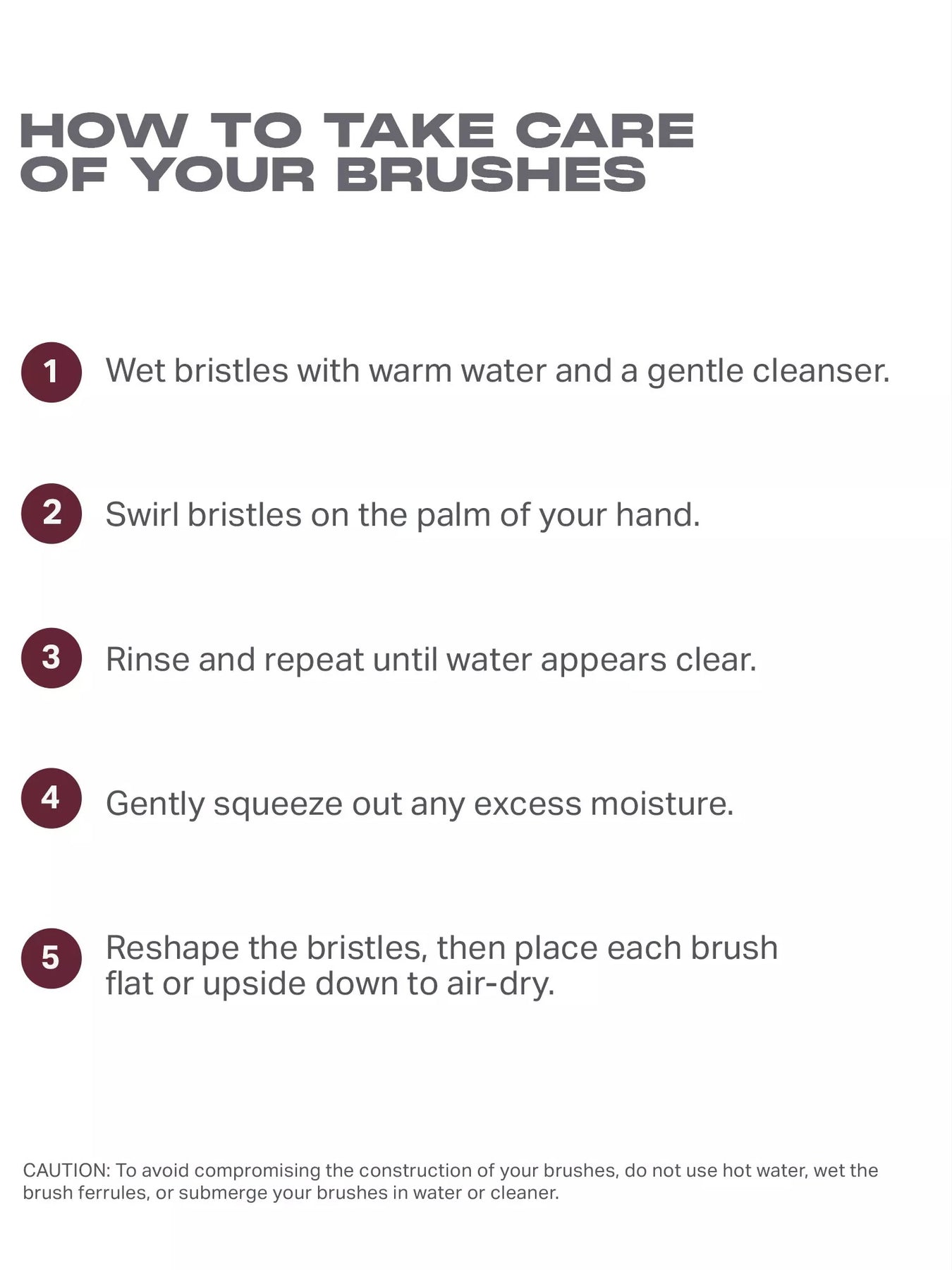 HOW TO TAKE CARE OF YOUR BRUSHES

1 Wet bristles with warm water and a gentle cleanser.

2 Swirl bristles on the palm of your hand.

3 Rinse and repeat until water appears clear.

4 Gently squeeze out any excess moisture.

5 Reshape the bristles, then place each brush flat or upside down to air-dry.

CAUTION: To avoid compromising the construction of your brushes, do not use hot water, wet the brush ferrules, or submerge your brushes in water or cleaner.