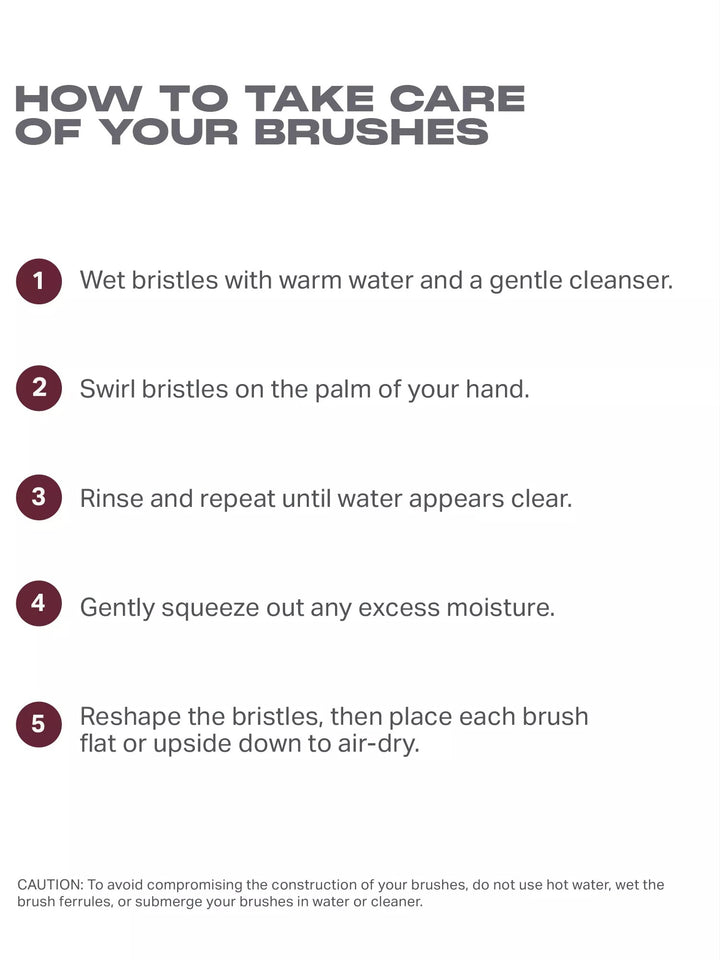 HOW TO TAKE CARE OF YOUR BRUSHES

1 Wet bristles with warm water and a gentle cleanser.

2 Swirl bristles on the palm of your hand.

3 Rinse and repeat until water appears clear.

4 Gently squeeze out any excess moisture.

5 Reshape the bristles, then place each brush flat or upside down to air-dry.

CAUTION: To avoid compromising the construction of your brushes, do not use hot water, wet the brush ferrules, or submerge your brushes in water or cleaner.