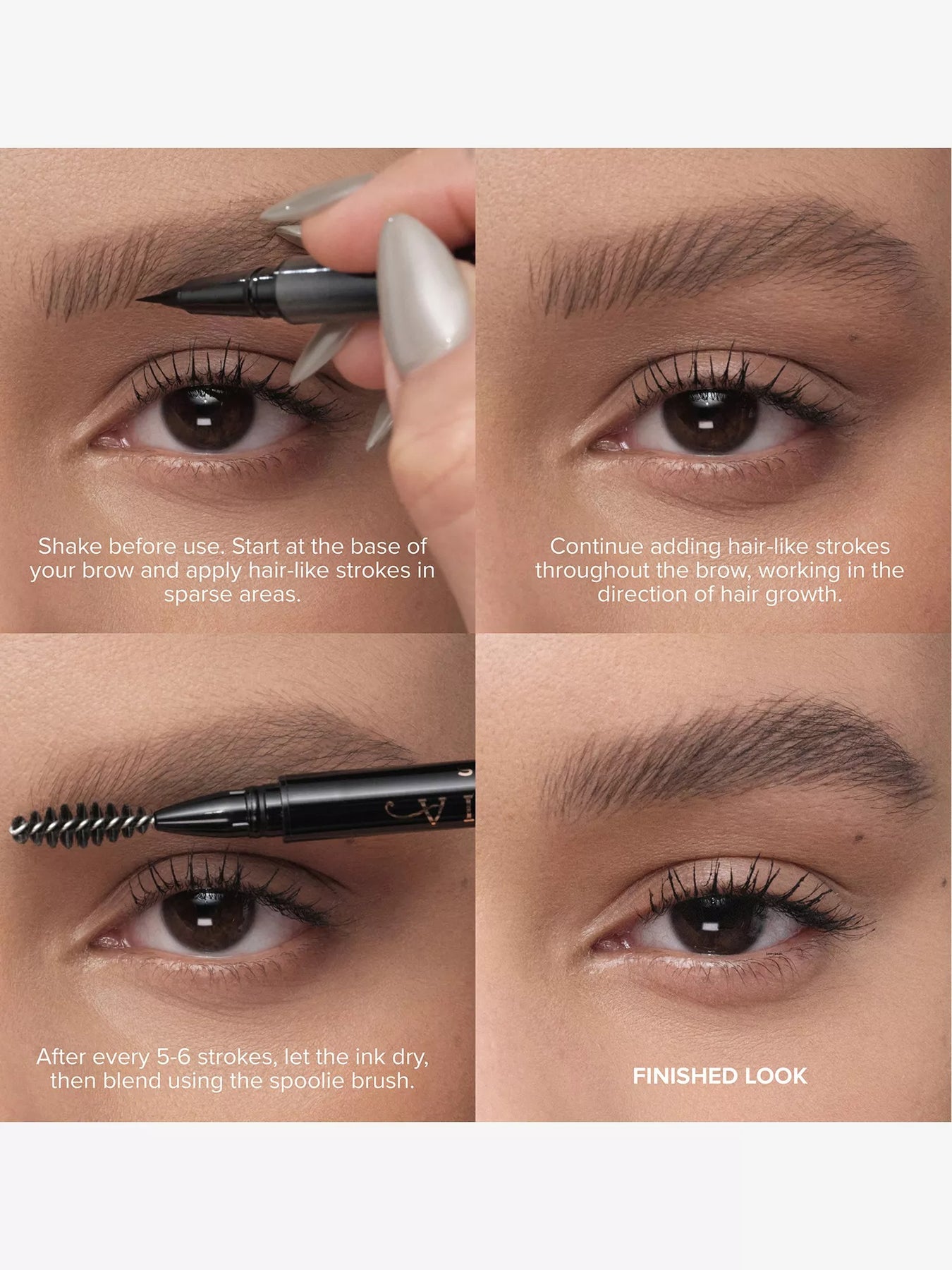 Shake before use. Start at the base of your brow and apply hair-like strokes in sparse areas.

Continue adding hair-like strokes throughout the brow, working in the direction of hair growth.

After every 5-6 strokes, let the ink dry, then blend using the spoolie brush.

FINISHED LOOK