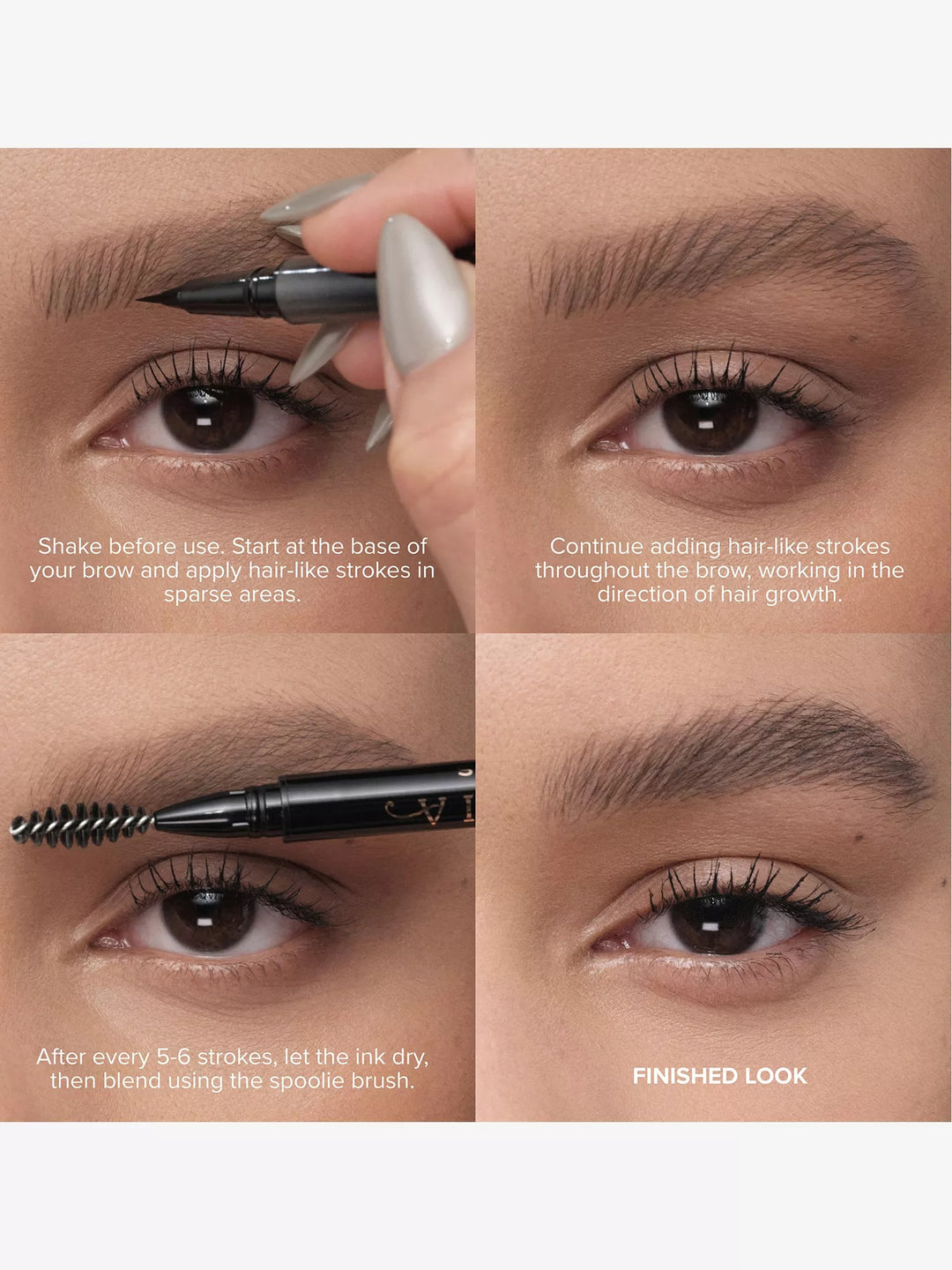 Shake before use. Start at the base of your brow and apply hair-like strokes in sparse areas.

Continue adding hair-like strokes throughout the brow, working in the direction of hair growth.

After every 5-6 strokes, let the ink dry, then blend using the spoolie brush.

FINISHED LOOK