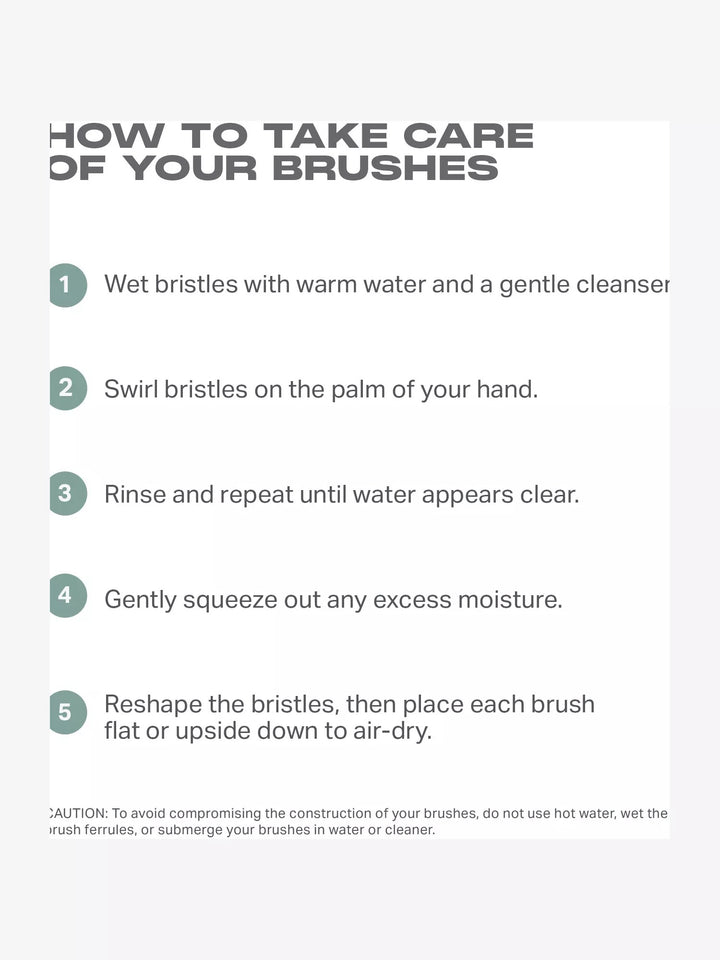 HOW TO TAKE CARE OF YOUR BRUSHES

1 Wet bristles with warm water and a gentle cleanser

2 Swirl bristles on the palm of your hand.

3 Rinse and repeat until water appears clear.

4 Gently squeeze out any excess moisture.

5 Reshape the bristles, then place each brush flat or upside down to air-dry.

CAUTION: To avoid compromising the construction of your brushes, do not use hot water, wet the brush ferrules, or submerge your brushes in water or cleaner.