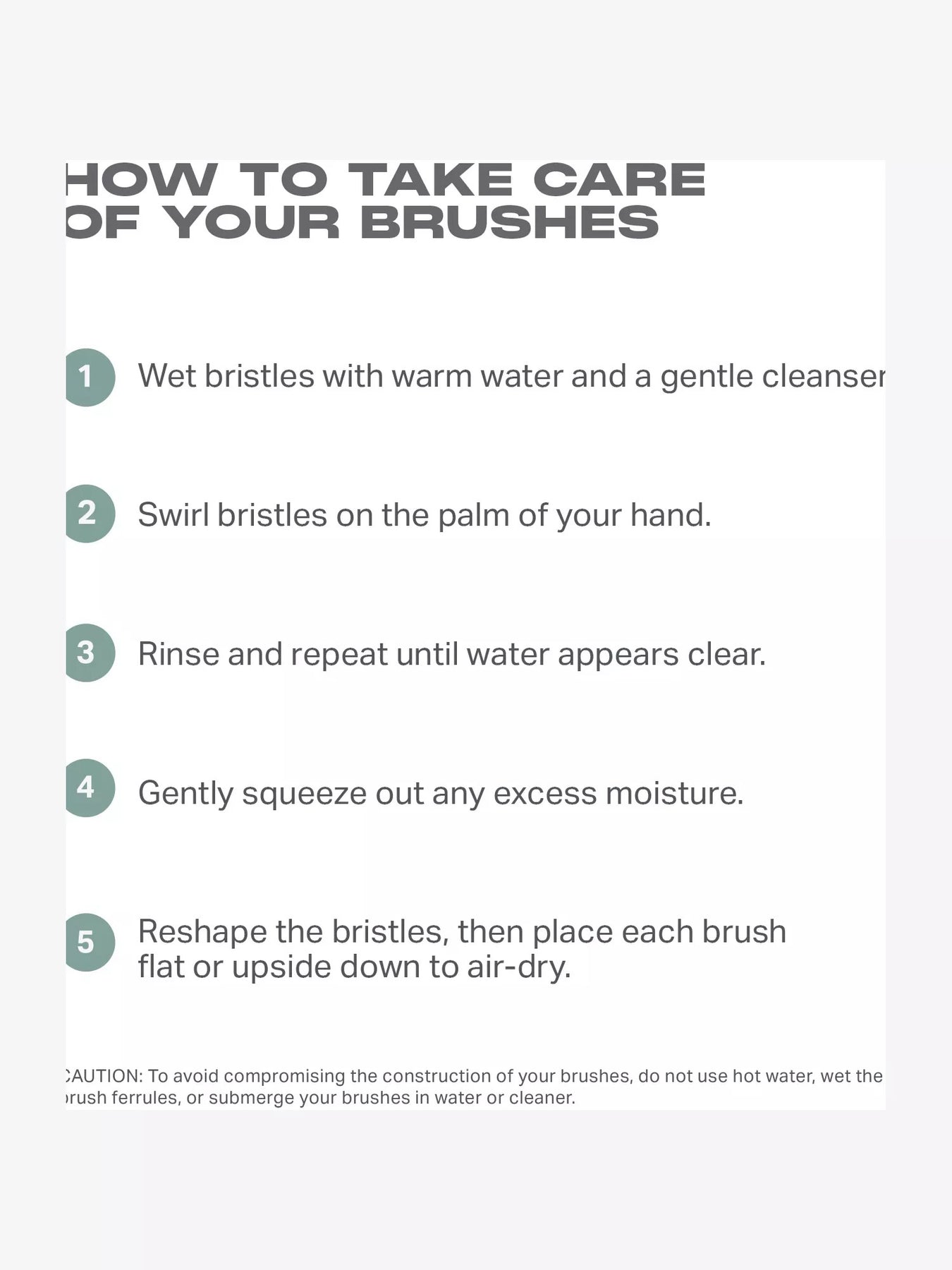 HOW TO TAKE CARE OF YOUR BRUSHES

1 Wet bristles with warm water and a gentle cleanser

2 Swirl bristles on the palm of your hand.

3 Rinse and repeat until water appears clear.

4 Gently squeeze out any excess moisture.

5 Reshape the bristles, then place each brush flat or upside down to air-dry.

CAUTION: To avoid compromising the construction of your brushes, do not use hot water, wet the brush ferrules, or submerge your brushes in water or cleaner.