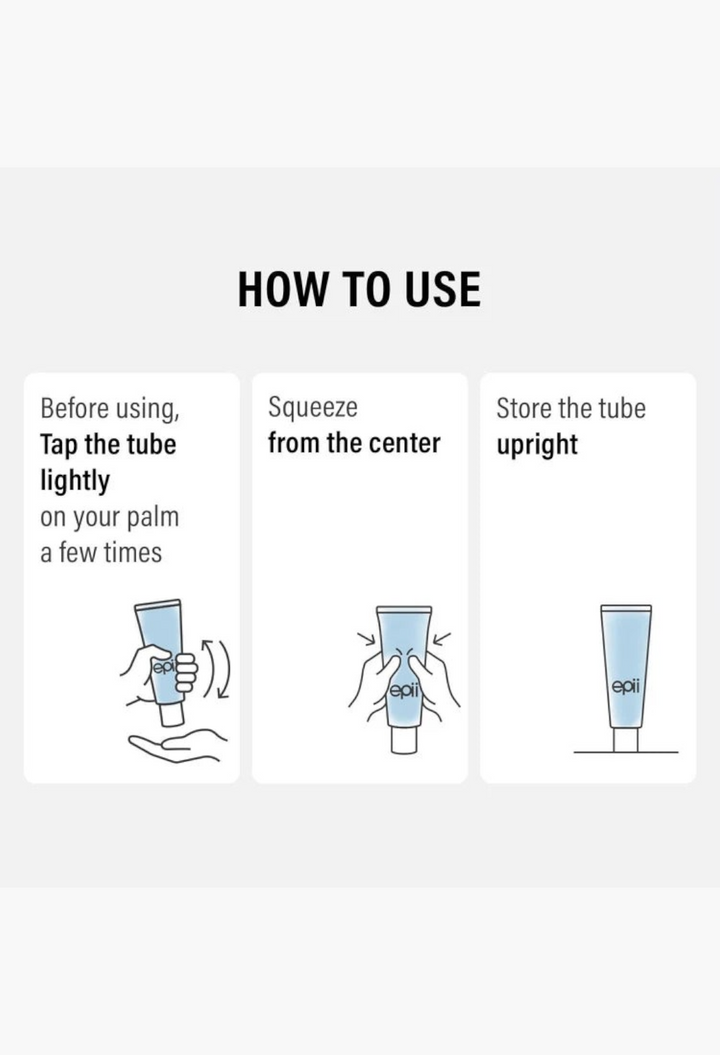 HOW TO USE

Before using,
Tap the tube lightly
on your palm
a few times

epi

Squeeze
from the center

epii

Store the tube
upright

epii