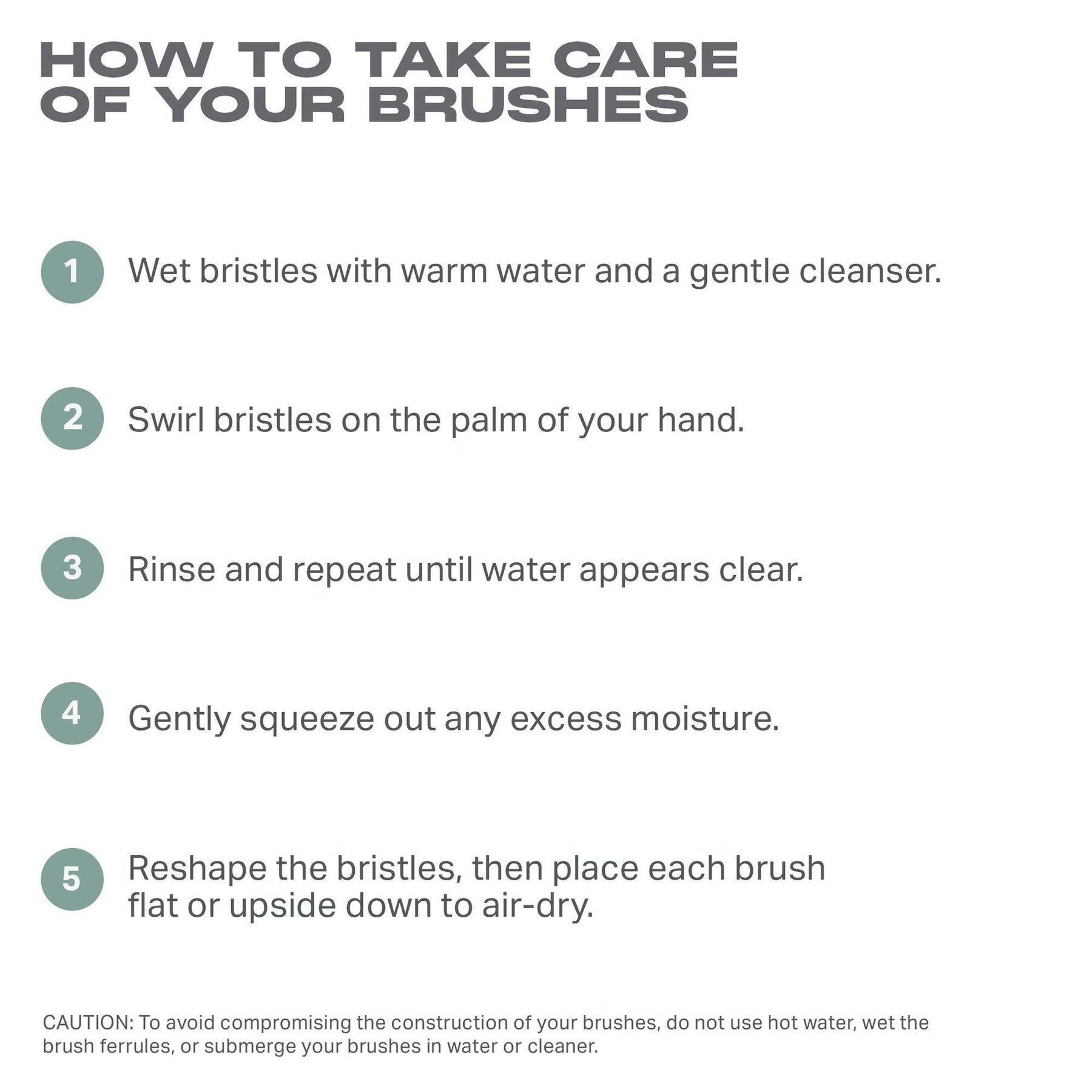 HOW TO TAKE CARE OF YOUR BRUSHES

1 Wet bristles with warm water and a gentle cleanser.

2 Swirl bristles on the palm of your hand.

3 Rinse and repeat until water appears clear.

4 Gently squeeze out any excess moisture.

5 Reshape the bristles, then place each brush flat or upside down to air-dry.

CAUTION: To avoid compromising the construction of your brushes, do not use hot water, wet the brush ferrules, or submerge your brushes in water or cleaner.