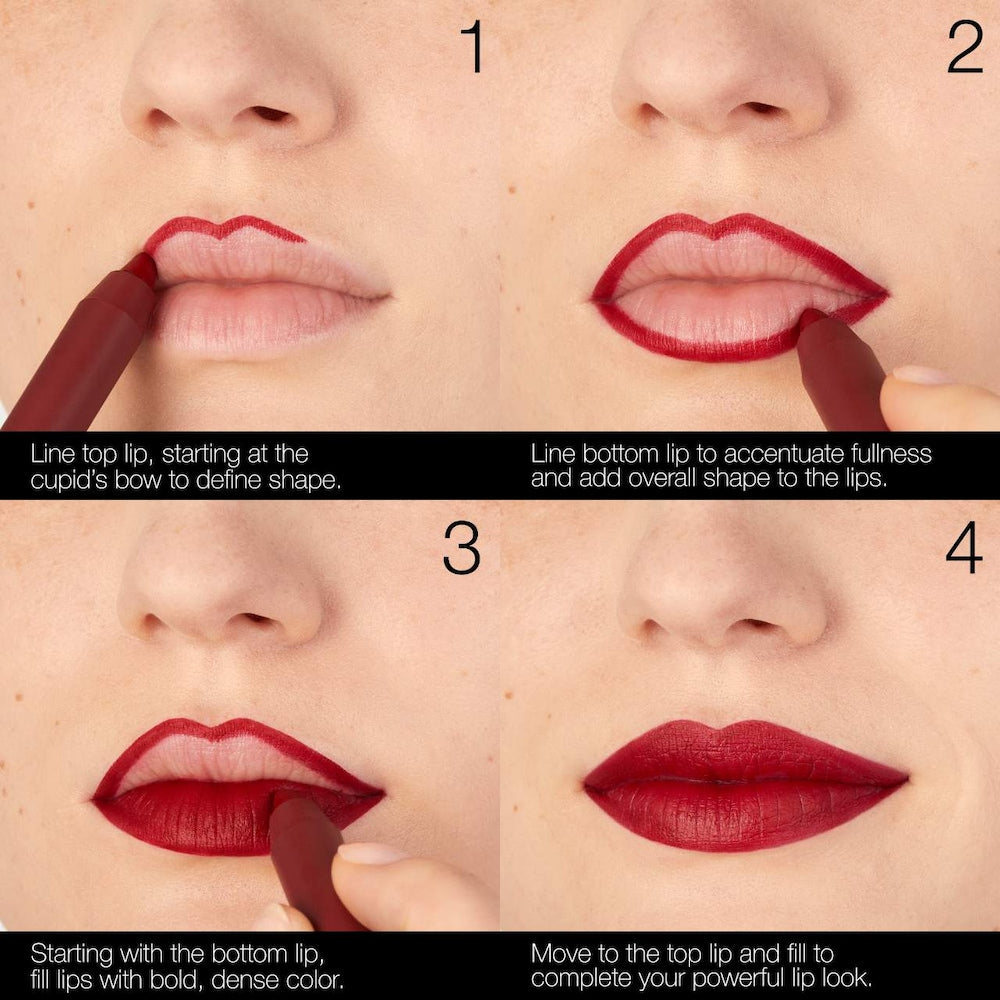 1

Line top lip, starting at the cupid's bow to define shape.

2

Line bottom lip to accentuate fullness and add overall shape to the lips.

3

Starting with the bottom lip, fill lips with bold, dense color.

4

Move to the top lip and fill to complete your powerful lip look.