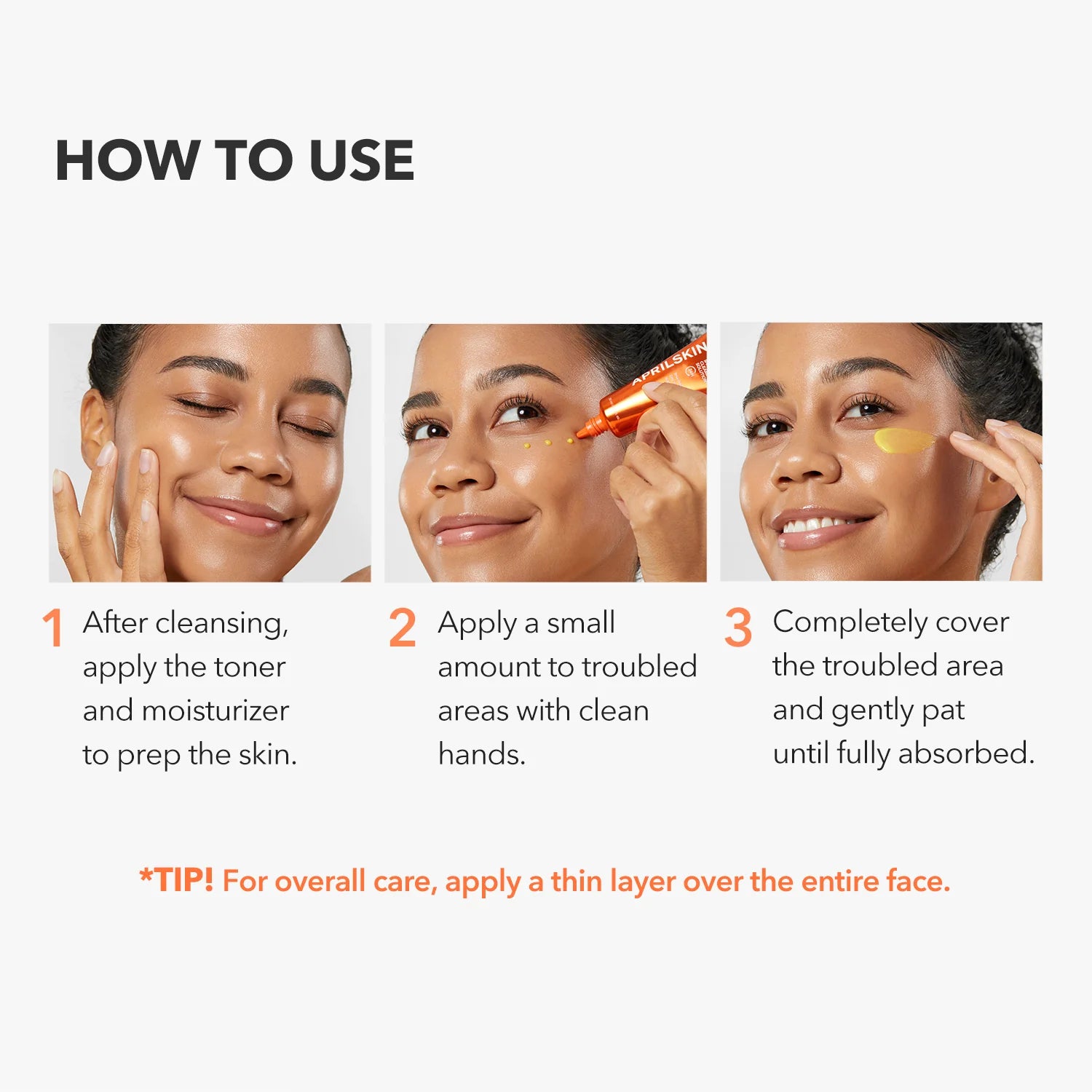 HOW TO USE

APRILSKIN

1 After cleansing, apply the toner and moisturizer to prep the skin.

2 Apply a small amount to troubled areas with clean hands.

3 Completely cover the troubled area and gently pat until fully absorbed.

*TIP! For overall care, apply a thin layer over the entire face.