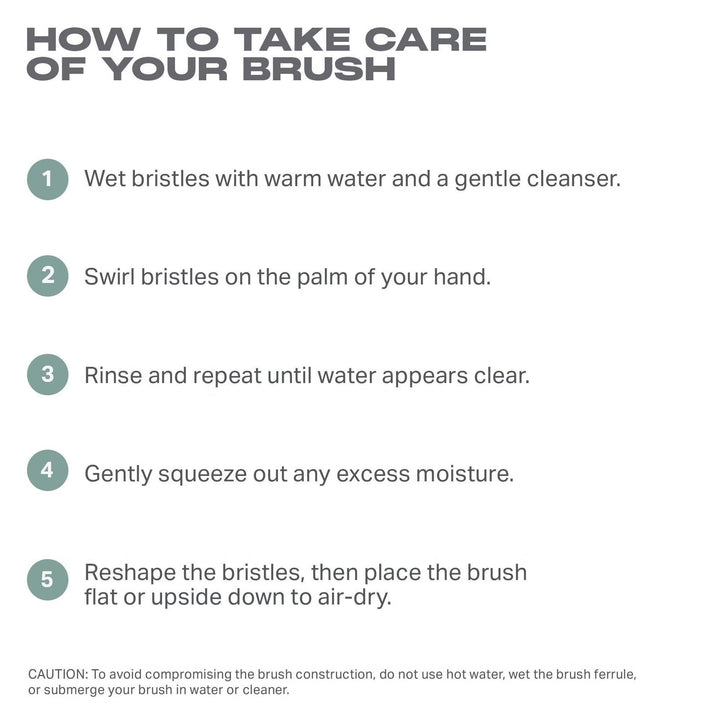 HOW TO TAKE CARE OF YOUR BRUSH

1 Wet bristles with warm water and a gentle cleanser.

2 Swirl bristles on the palm of your hand.

3 Rinse and repeat until water appears clear.

4 Gently squeeze out any excess moisture.

5 Reshape the bristles, then place the brush flat or upside down to air-dry.

CAUTION: To avoid compromising the brush construction, do not use hot water, wet the brush ferrule, or submerge your brush in water or cleaner.