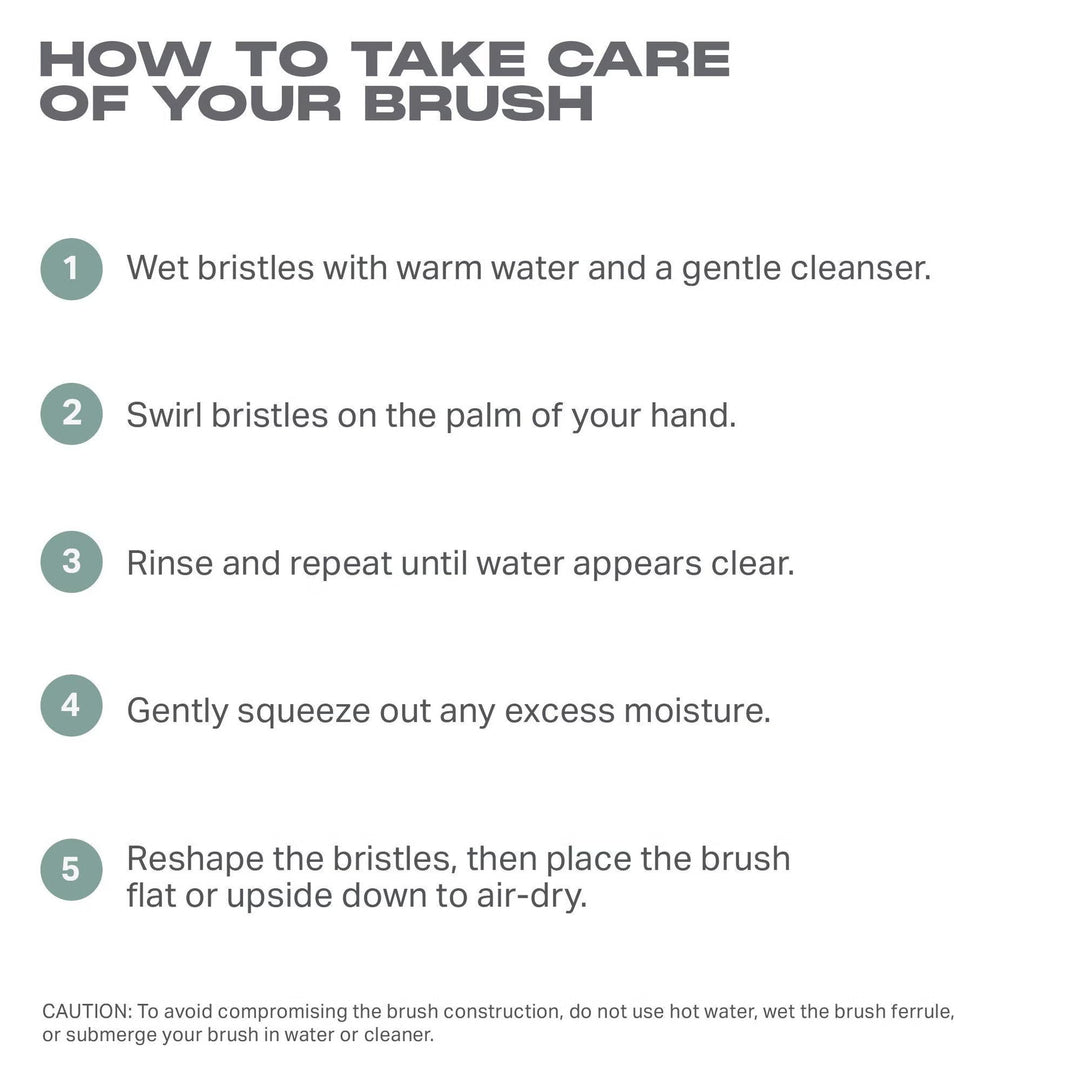 HOW TO TAKE CARE OF YOUR BRUSH

1 Wet bristles with warm water and a gentle cleanser.

2 Swirl bristles on the palm of your hand.

3 Rinse and repeat until water appears clear.

4 Gently squeeze out any excess moisture.

5 Reshape the bristles, then place the brush flat or upside down to air-dry.

CAUTION: To avoid compromising the brush construction, do not use hot water, wet the brush ferrule, or submerge your brush in water or cleaner.