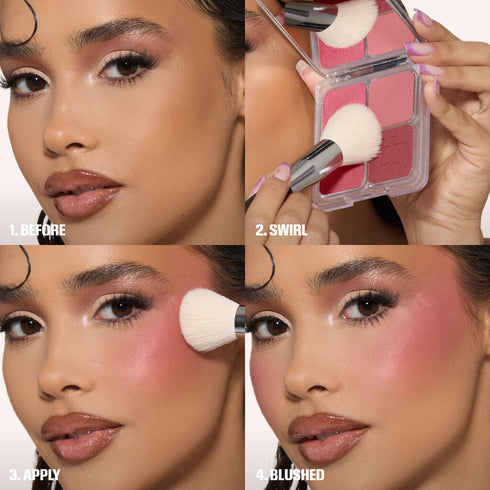 1. BEFORE

2. SWIRL

3. APPLY

4. BLUSHED