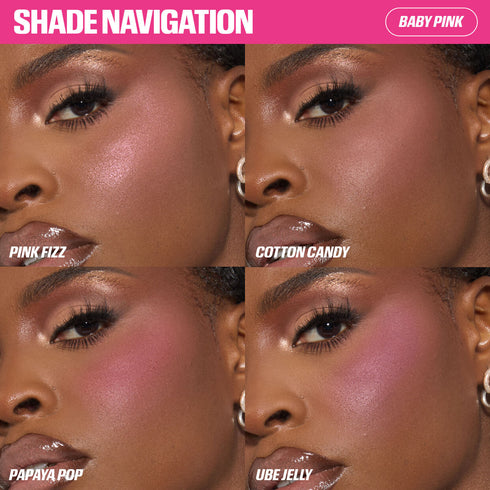 SHADE NAVIGATION

BABY PINK

PINK FIZZ

COTTON CANDY

PAPAYA POP

UBE JELLY